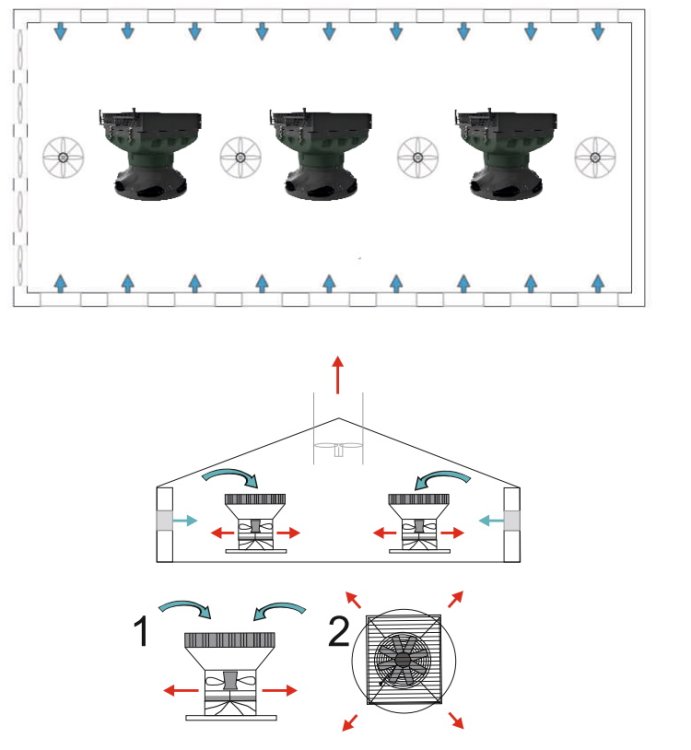 1

2